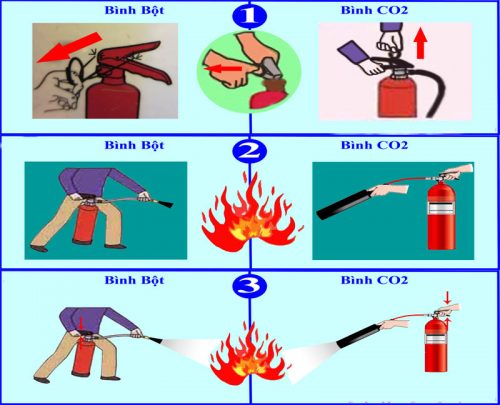 Bình Bột
1
Bình CO2

Bình Bột
2
Bình CO2

Bình Bột
3
Bình CO2